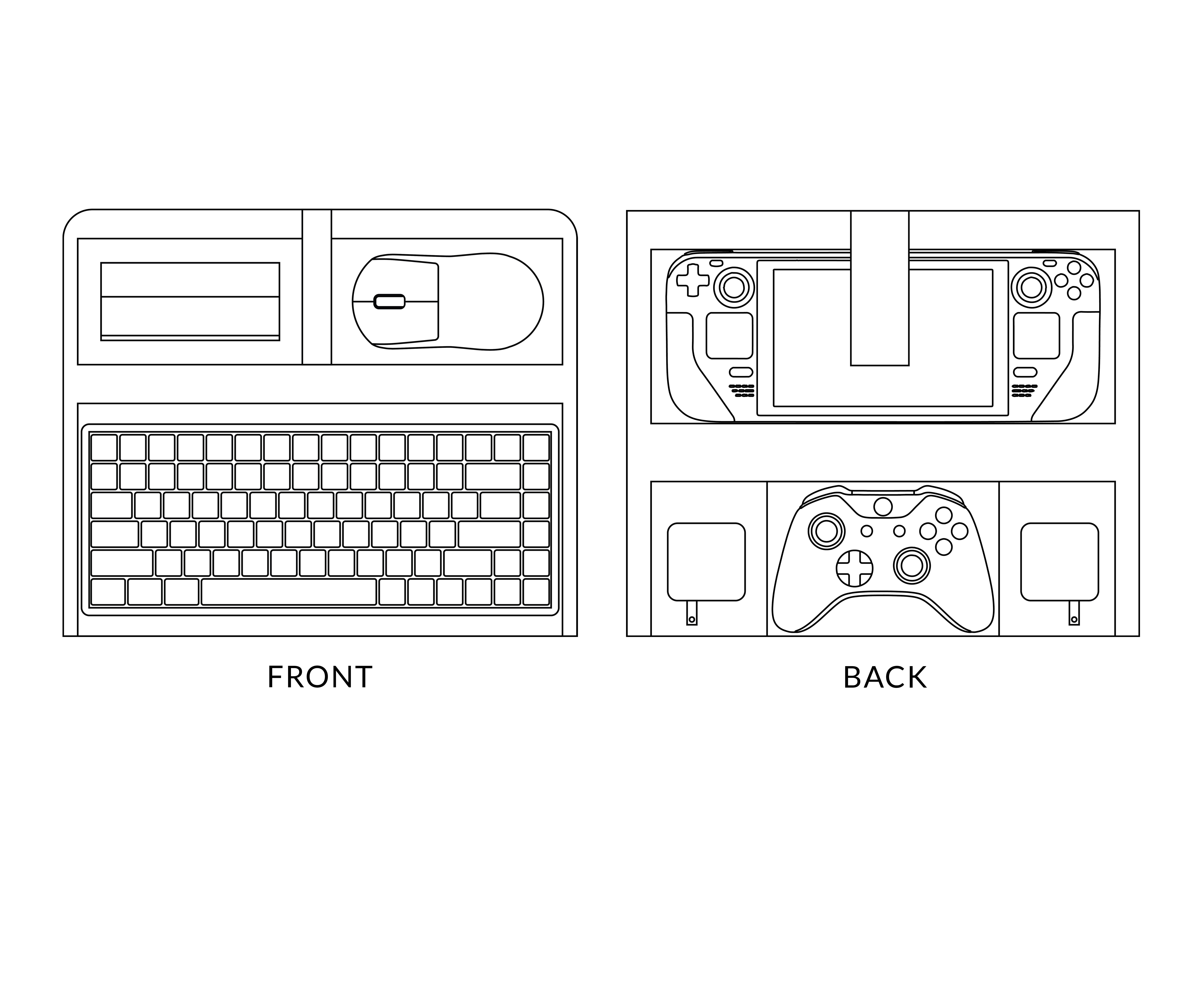 FRONT

BACK